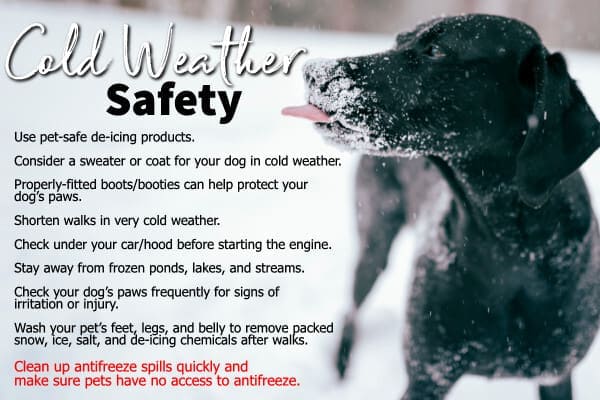 Cold Weather
Safety

Use pet-safe de-icing products.

Consider a sweater or coat for your dog in cold weather.

Properly-fitted boots/booties can help protect your dog's paws.

Shorten walks in very cold weather.

Check under your car/hood before starting the engine.

Stay away from frozen ponds, lakes, and streams.

Check your dog's paws frequently for signs of irritation or injury.

Wash your pet's feet, legs, and belly to remove packed snow, ice, salt, and de-icing chemicals after walks.

Clean up antifreeze spills quickly and make sure pets have no access to antifreeze.